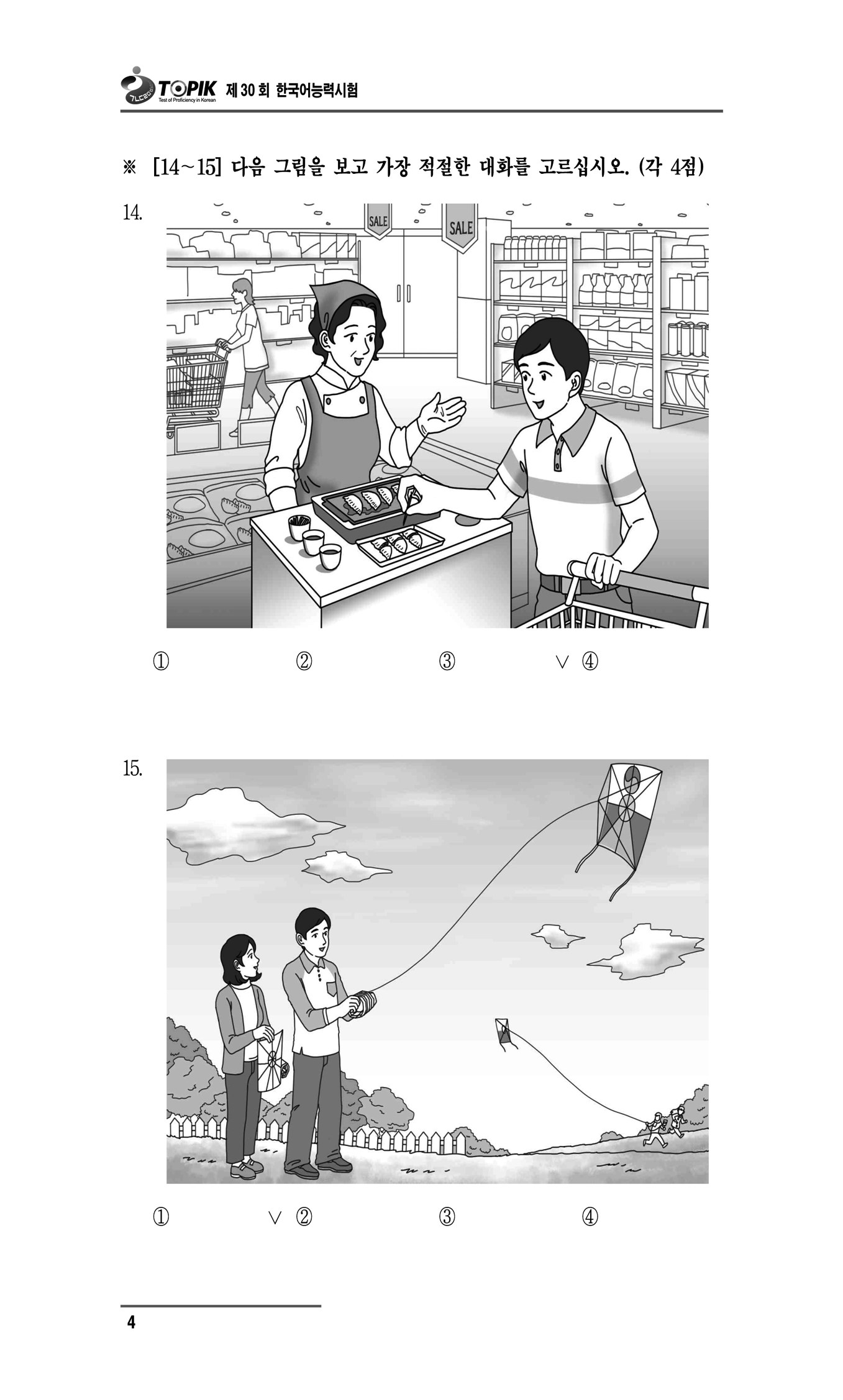 TOPIK Test of Proficiency in Korean 제 30 회 한국어능력시험

※ [14~15] 다음 그림을 보고 가장 적절한 대화를 고르십시오. (각 4점)

14.

SALE SALE

① ② ③ ∨ ④

15.

① ∨ ② ③ ④

4